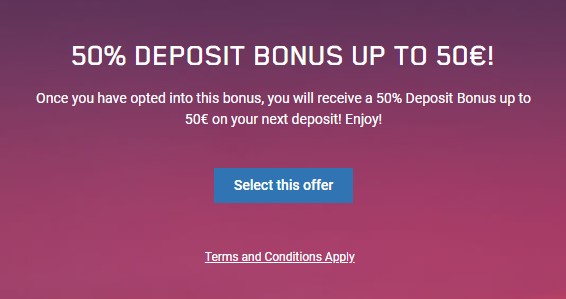 50% DEPOSIT BONUS UP TO 50€!

Once you have opted into this bonus, you will receive a 50% Deposit Bonus up to 50€ on your next deposit! Enjoy!

Select this offer

Terms and Conditions Apply